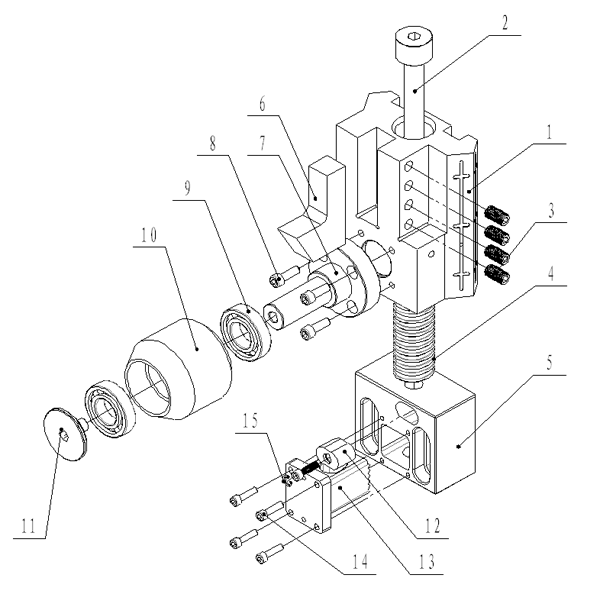 2
6
1
8
7
9
3
10
4
5
15
11
12
14
13